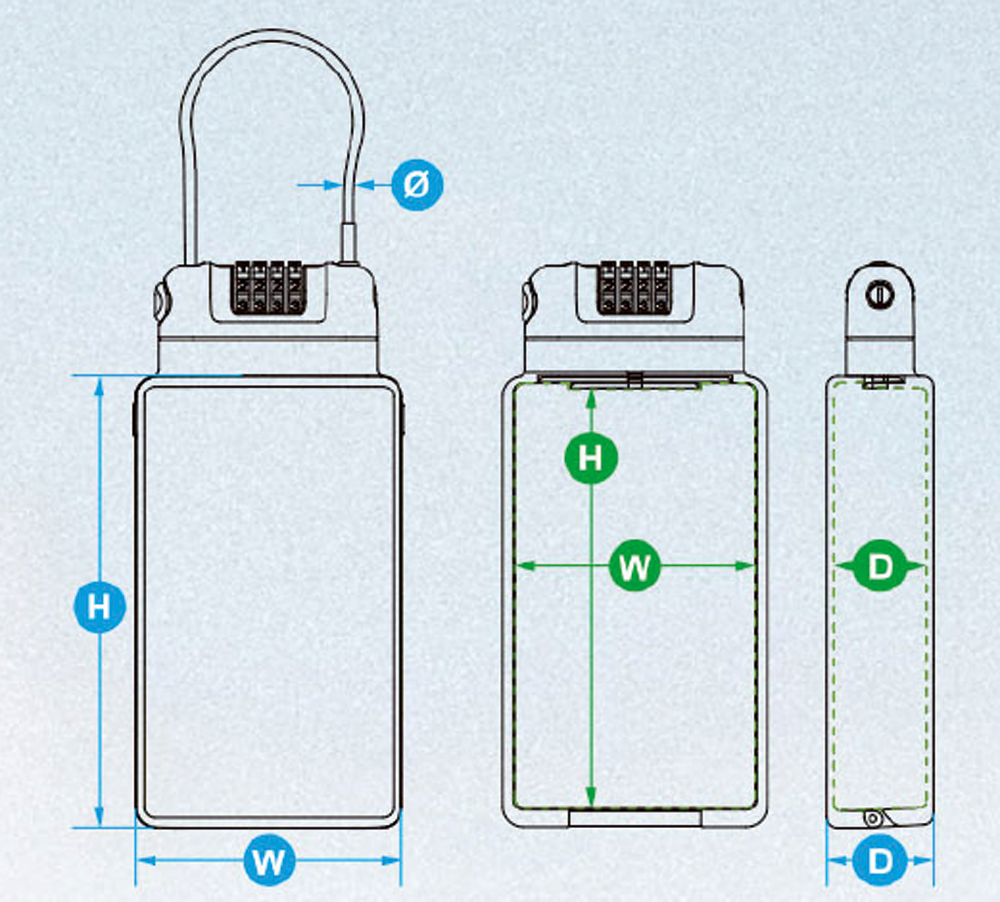 Ø
H
W
H
W
D
D